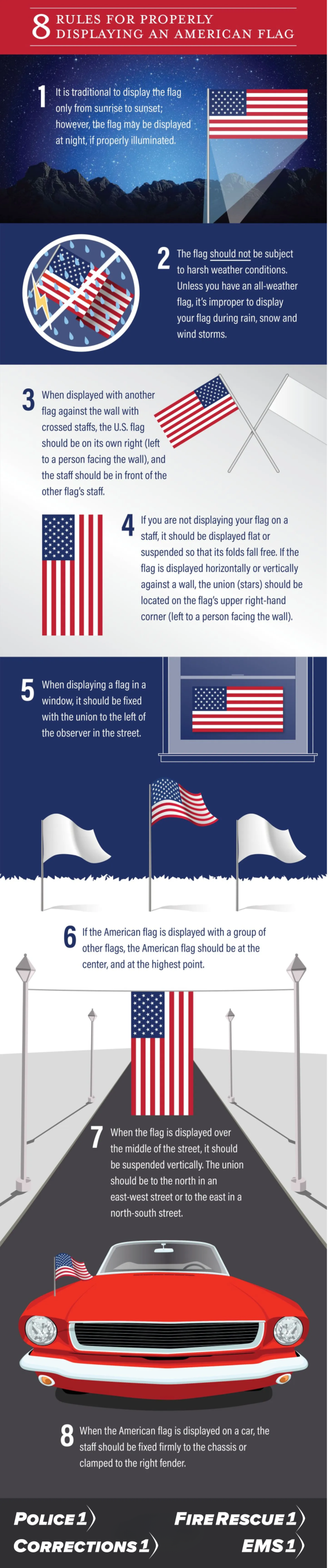 8 RULES FOR PROPERLY DISPLAYING AN AMERICAN FLAG

1 It is traditional to display the flag only from sunrise to sunset; however, the flag may be displayed at night, if properly illuminated.

2 The flag should not be subject to harsh weather conditions. Unless you have an all-weather flag, it's improper to display your flag during rain, snow and wind storms.

3 When displayed with another flag against the wall with crossed staffs, the U.S. flag should be on its own right (left to a person facing the wall), and the staff should be in front of the other flag's staff.

4 If you are not displaying your flag on a staff, it should be displayed flat or suspended so that its folds fall free. If the flag is displayed horizontally or vertically against a wall, the union (stars) should be located on the flag's upper right-hand corner (left to a person facing the wall).

5 When displaying a flag in a window, it should be fixed with the union to the left of the observer in the street.

6 If the American flag is displayed with a group of other flags, the American flag should be at the center, and at the highest point.

7 When the flag is displayed over the middle of the street, it should be suspended vertically. The union should be to the north in an east-west street or to the east in a north-south street.

8 When the American flag is displayed on a car, the staff should be fixed firmly to the chassis or clamped to the right fender.

POLICE1 FIRERESCUE1
CORRECTIONS1 EMS1