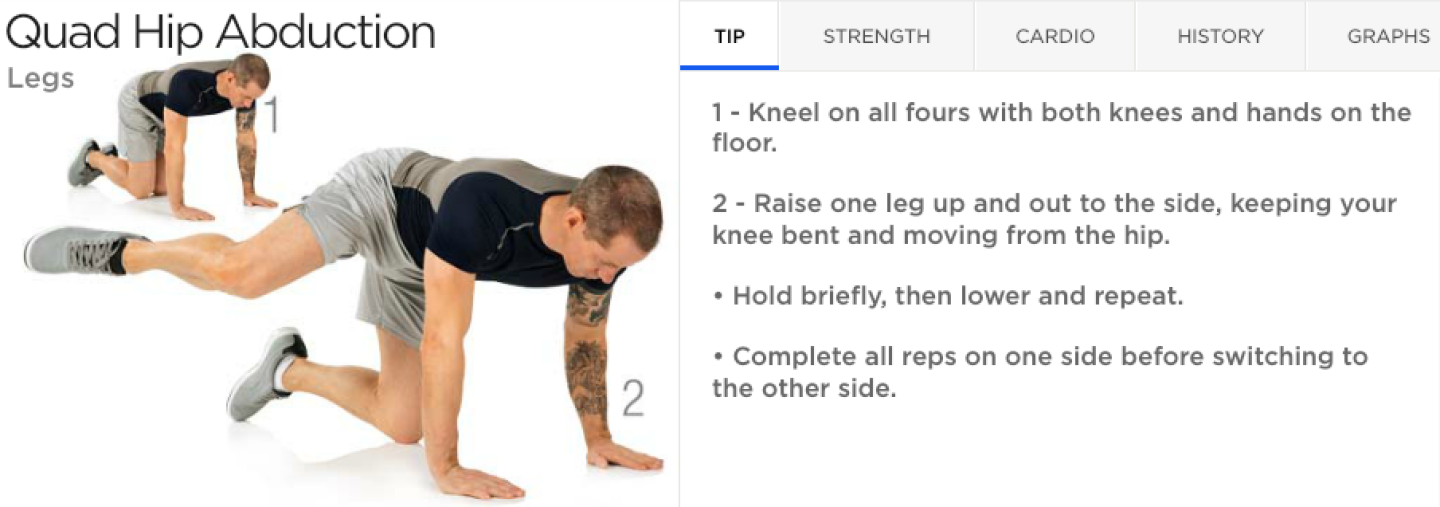 Quad Hip Abduction
Legs

1

2

TIP STRENGTH CARDIO HISTORY GRAPHS

1 - Kneel on all fours with both knees and hands on the floor.

2 - Raise one leg up and out to the side, keeping your knee bent and moving from the hip.

• Hold briefly, then lower and repeat.

• Complete all reps on one side before switching to the other side.